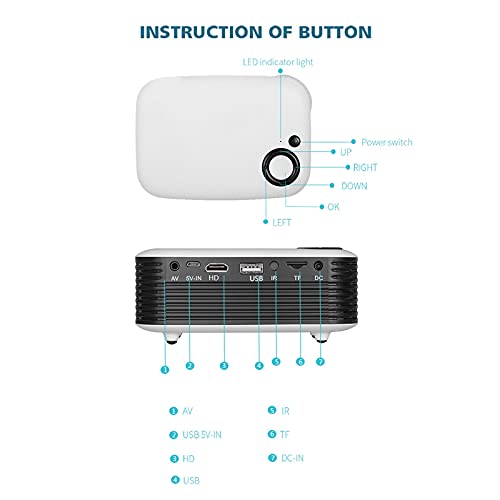 INSTRUCTION OF BUTTON

LED indicator light

Power switch

UP

RIGHT

DOWN

OK

LEFT

AV 5V-IN HD USB IR TF DC

1 2 3 4 5 6 7

1 AV

2 USB 5V-IN

3 HD

4 USB

5 IR

6 TF

7 DC-IN