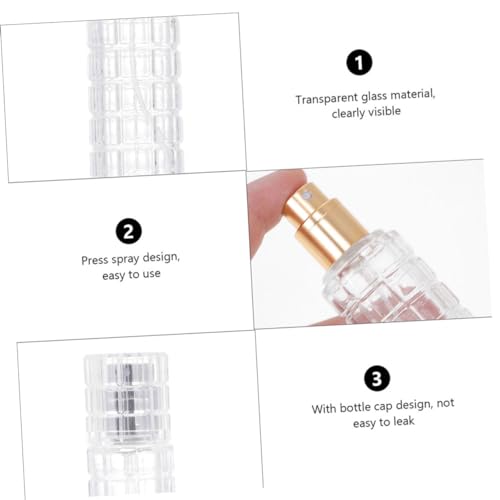 1

Transparent glass material, clearly visible

2

Press spray design, easy to use

3

With bottle cap design, not easy to leak