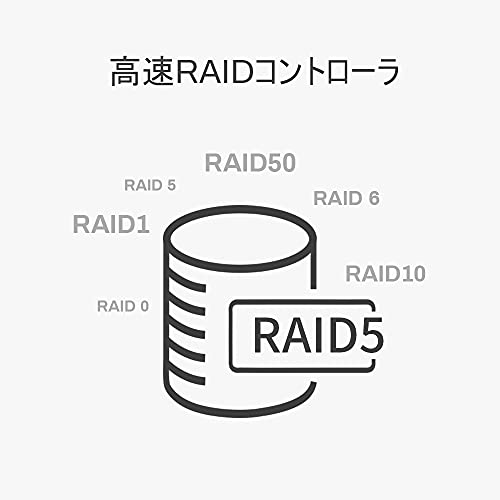 高速RAIDコントローラ

RAID50

RAID 5

RAID 6

RAID1

RAID10

RAID 0

RAID5