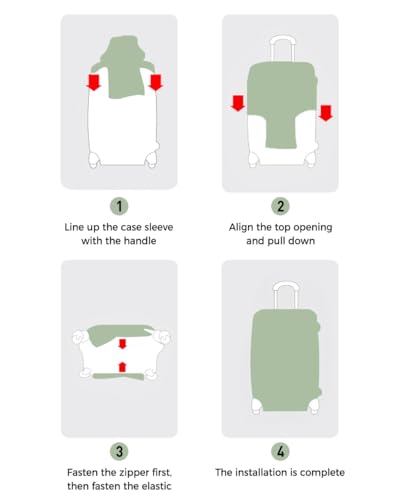 1
Line up the case sleeve with the handle

2
Align the top opening and pull down

3
Fasten the zipper first, then fasten the elastic

4
The installation is complete