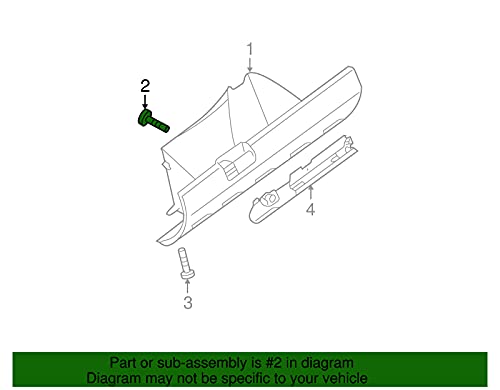 1
2
4
3
Part or sub-assembly is #2 in diagram
Diagram may not be specific to your vehicle