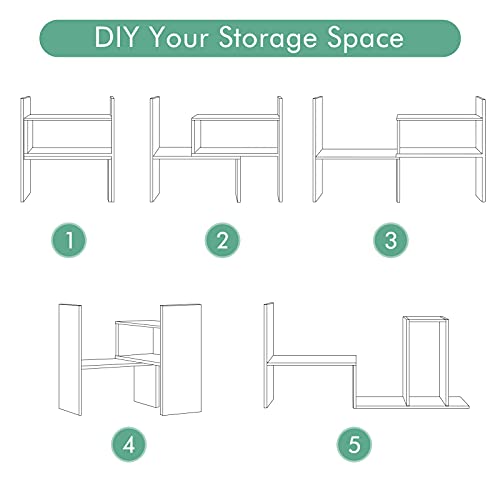 DIY Your Storage Space

1

2

3

4

5