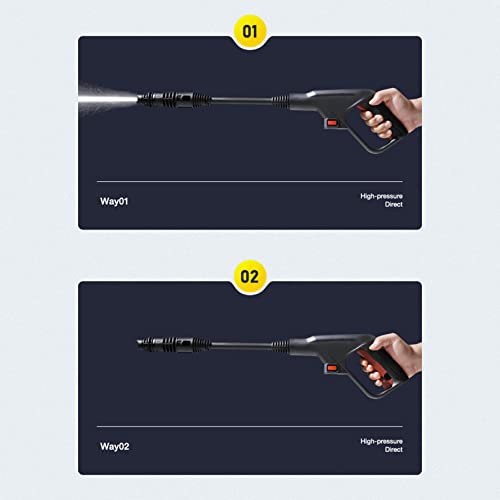 01

Way01

High-pressure
Direct

02

Way02

High-pressure
Direct