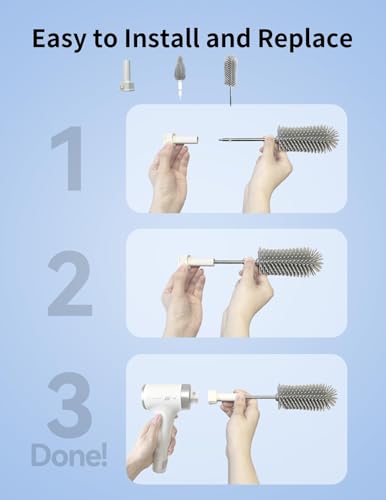 Easy to Install and Replace

1

2

3

Done!