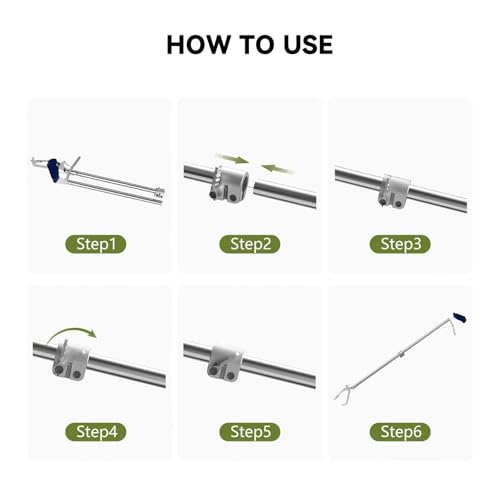 HOW TO USE

Step1

Step2

Step3

Step4

Step5

Step6