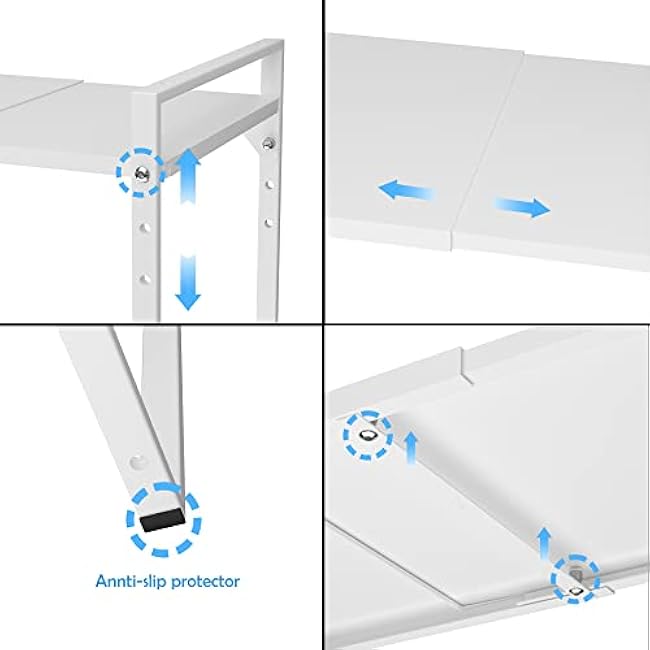 Annti-slip protector