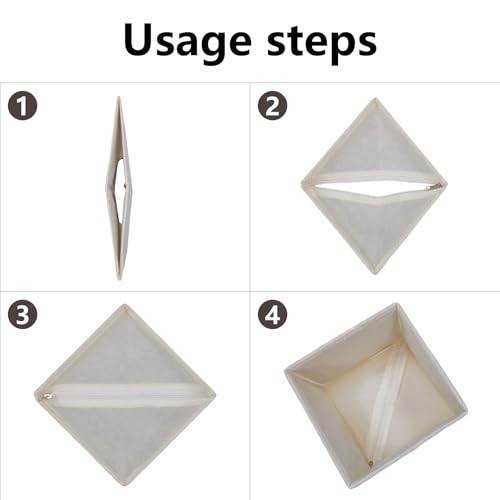 Usage steps

1

2

3

4