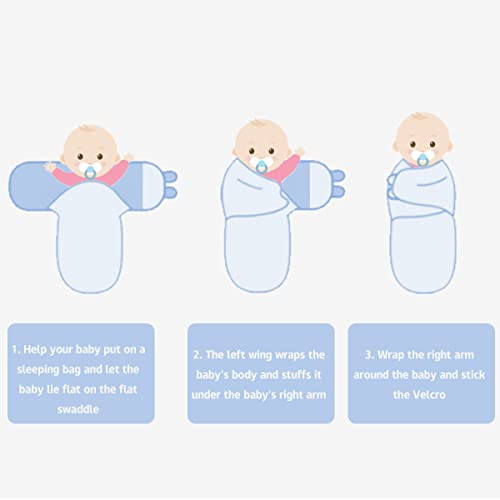 1. Help your baby put on a sleeping bag and let the baby lie flat on the flat swaddle

2. The left wing wraps the baby's body and stuffs it under the baby's right arm

3. Wrap the right arm around the baby and stick the Velcro