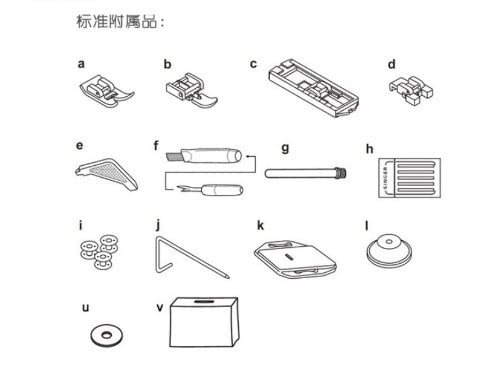 标准附属品：

a

b

c

d

e

f

g

h

SINGER

i

j

k

l

u

v