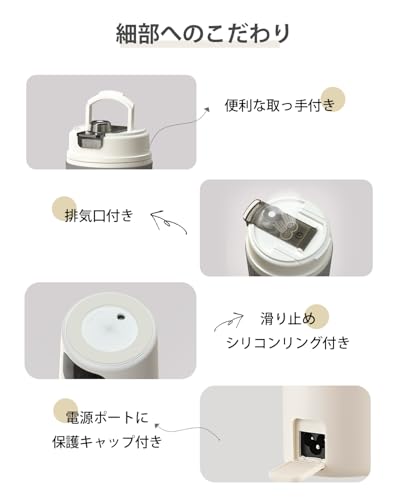 細部へのこだわり

便利な取っ手付き

排気口付き

滑り止め
シリコンリング付き

電源ポートに
保護キャップ付き