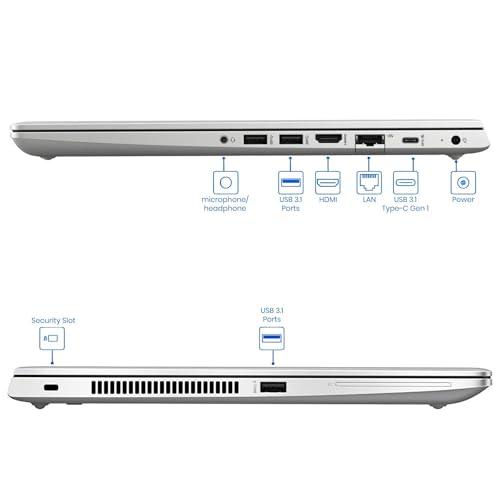 microphone/
headphone

USB 3.1
Ports

HDMI

LAN

USB 3.1
Type-C Gen 1

Power

Security Slot

USB 3.1
Ports