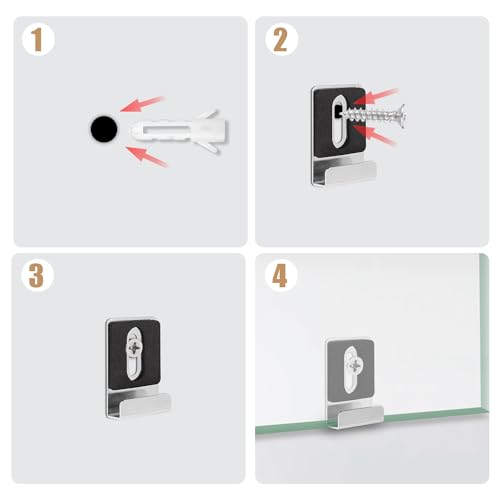 1

2

3

4