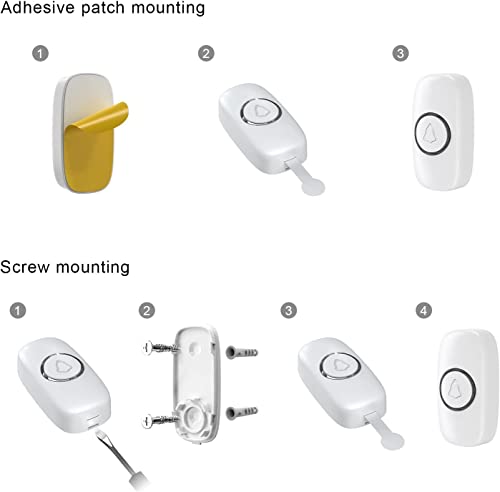 Adhesive patch mounting

1

2

3

Screw mounting

1

2

3

4