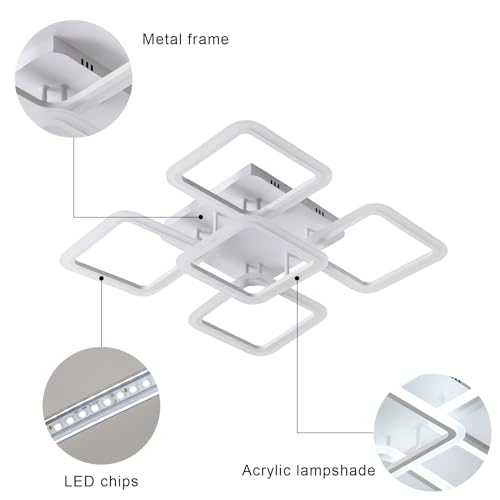 Metal frame

LED chips

Acrylic lampshade