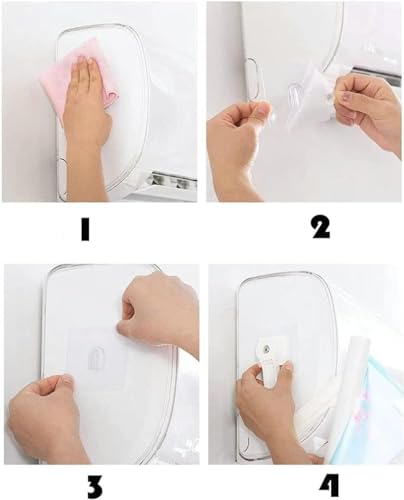 1

2

3

4