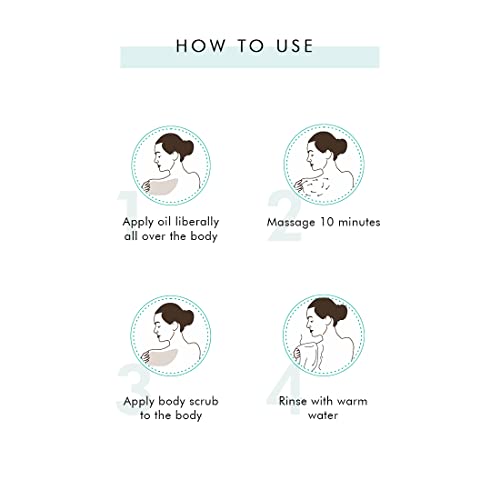 HOW TO USE

1
Apply oil liberally all over the body

2
Massage 10 minutes

3
Apply body scrub to the body

4
Rinse with warm water