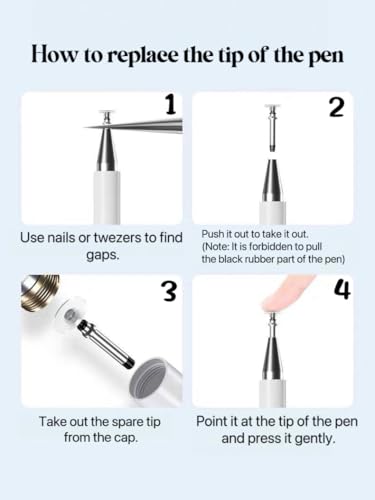 How to replace the tip of the pen

1

Use nails or twezers to find gaps.

2

Push it out to take it out. (Note: It is forbidden to pull the black rubber part of the pen)

3

Take out the spare tip from the cap.

4

Point it at the tip of the pen and press it gently.