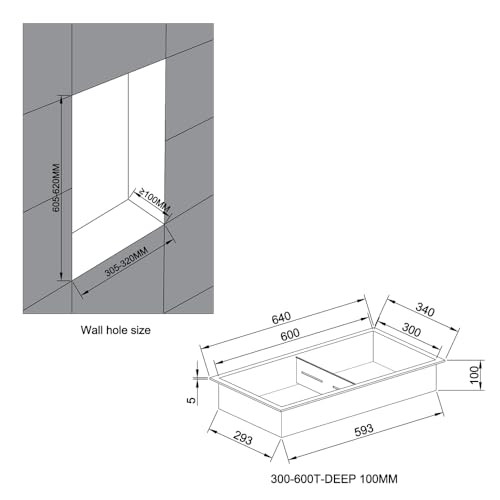 605-620MM

≥100MM

305-320MM

Wall hole size

640

600

340

300

100

5

293

593

300-600T-DEEP 100MM