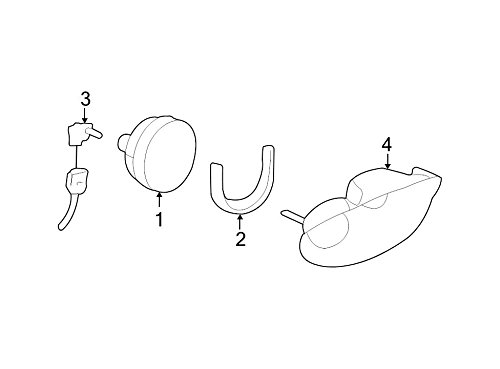 3
1
2
4