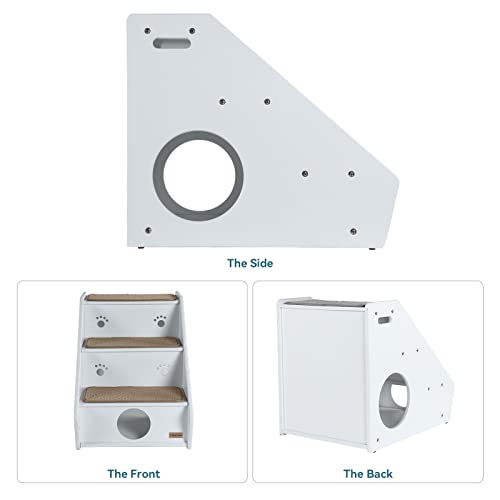 The Side

The Front

The Back