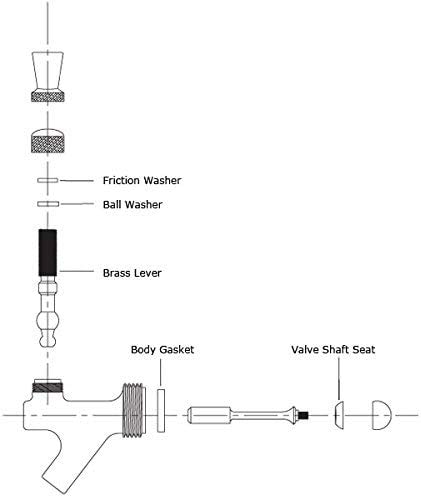 Friction Washer

Ball Washer

Brass Lever

Body Gasket

Valve Shaft Seat