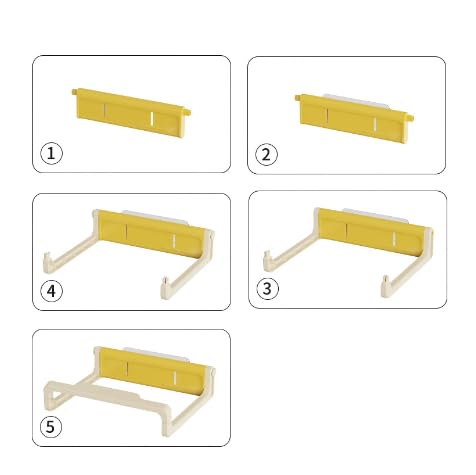 1

2

4

3

5