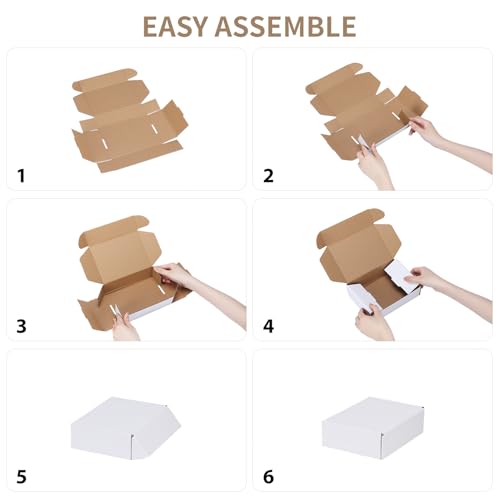 EASY ASSEMBLE

1

2

3

4

5

6