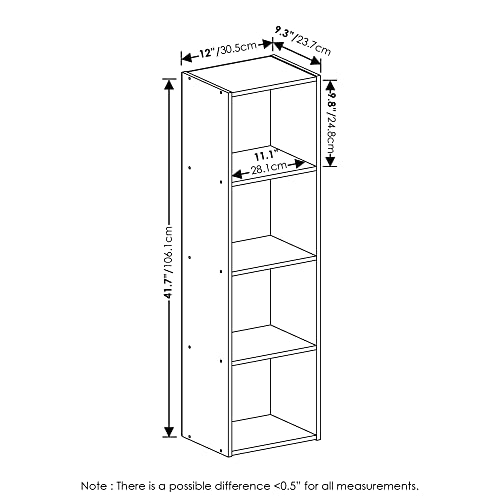 12"/30.5cm

9.3"/23.7cm

9.8"/24.8cm

11.1"
28.1cm

41.7"/106.1cm

Note : There is a possible difference <0.5" for all measurements.