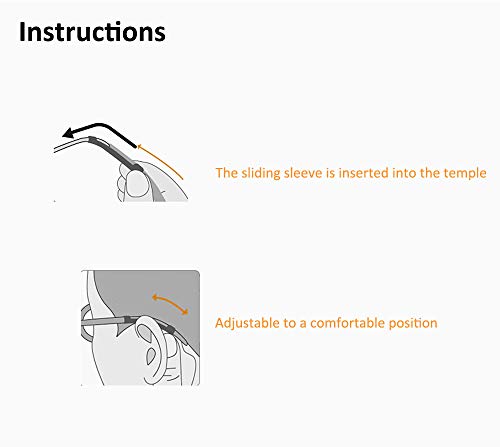 Instructions

The sliding sleeve is inserted into the temple

Adjustable to a comfortable position