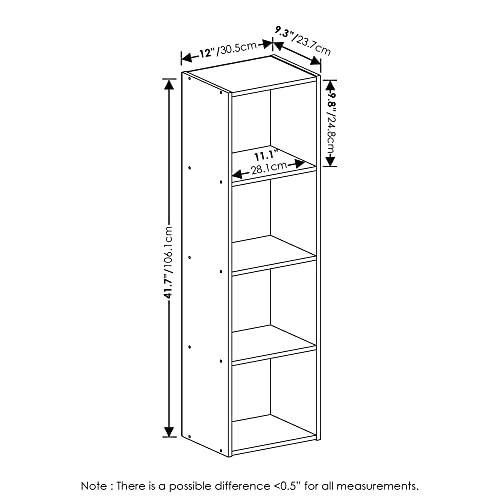 12"/30.5cm
9.3"/23.7cm
9.8"/24.8cm
11.1"
28.1cm
41.7"/106.1cm

Note : There is a possible difference <0.5" for all measurements.