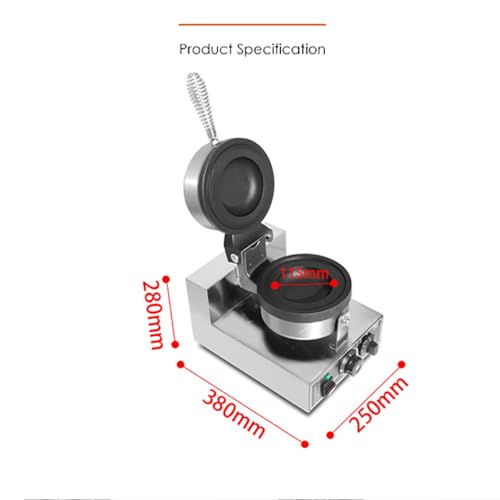 Product Specification

115mm

280mm

380mm

250mm