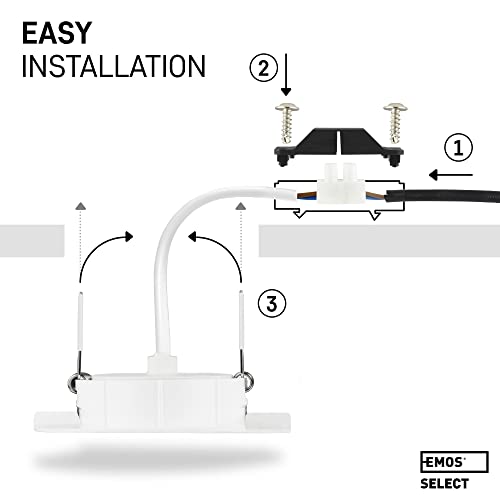 EASY
INSTALLATION

2

1

3

EMOS
SELECT