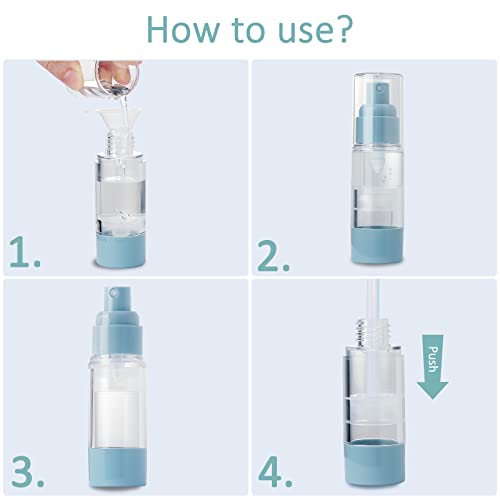 How to use?

1.

2.

3.

Push

4.