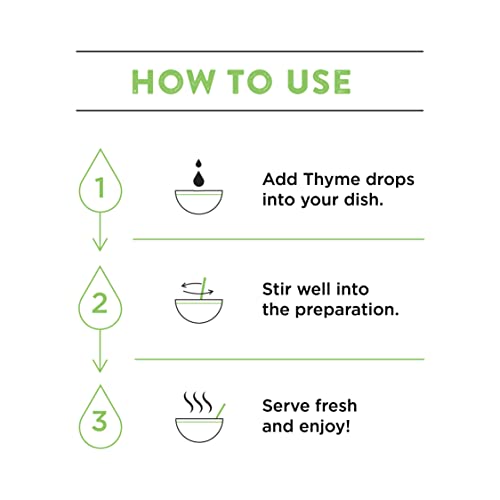 HOW TO USE

1

Add Thyme drops into your dish.

2

Stir well into the preparation.

3

Serve fresh and enjoy!