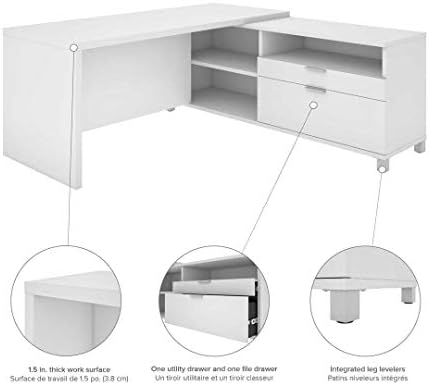 1.5 in. thick work surface
Surface de travail de 1.5 po. (3.8 cm)

One utility drawer and one file drawer
Un tiroir utilitaire et un tiroir classeur

Integrated leg levelers
Patins niveleurs intégrés