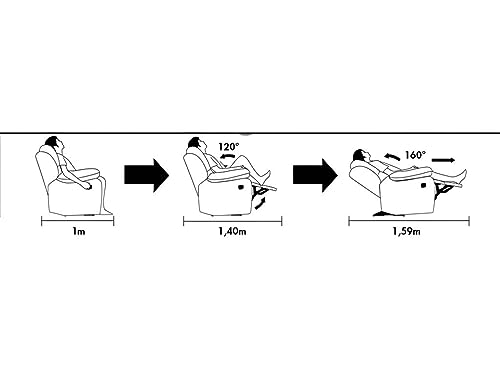 1m

120°

1,40m

160°

1,59m