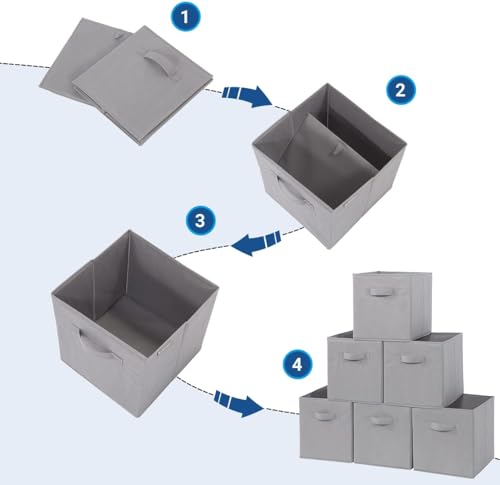 1

2

3

4