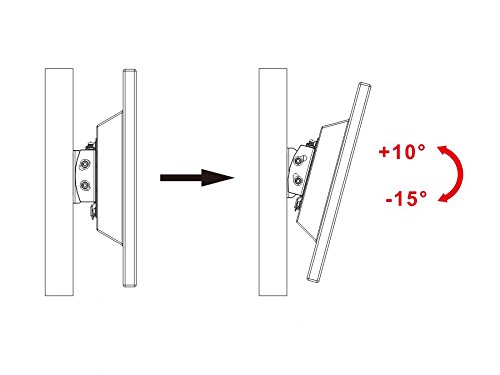 +10°
-15°