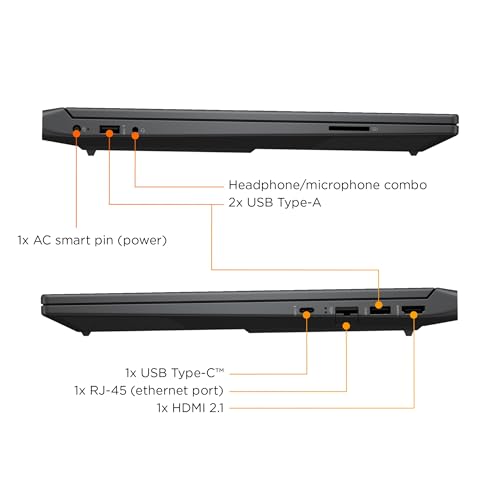 Headphone/microphone combo
2x USB Type-A

1x AC smart pin (power)

1x USB Type-C™
1x RJ-45 (ethernet port)
1x HDMI 2.1