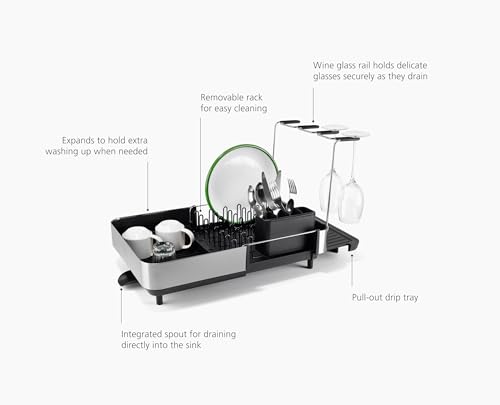 Wine glass rail holds delicate glasses securely as they drain

Removable rack for easy cleaning

Expands to hold extra washing up when needed

Pull-out drip tray

Integrated spout for draining directly into the sink