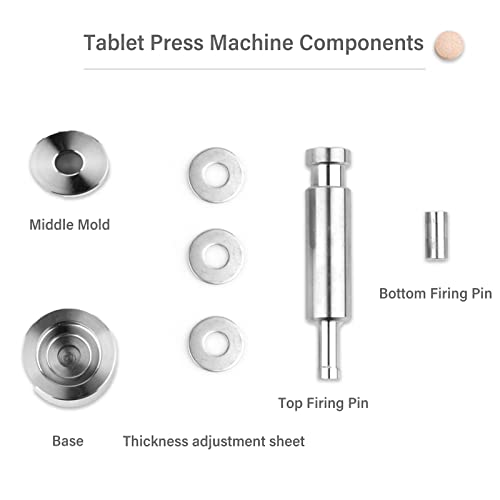 Tablet Press Machine Components

Middle Mold

Bottom Firing Pin

Top Firing Pin

Base

Thickness adjustment sheet