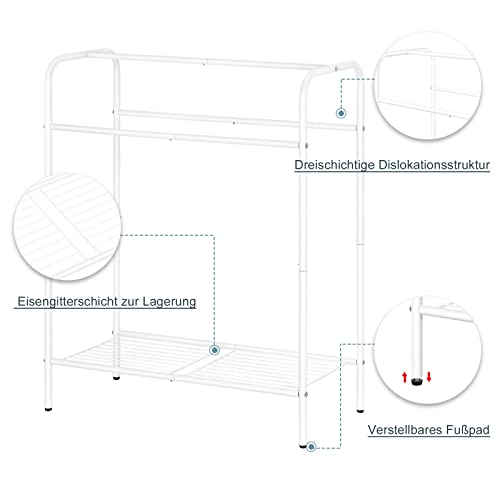 Dreischichtige Dislokationsstruktur

Eisengitterschicht zur Lagerung

Verstellbares Fußpad