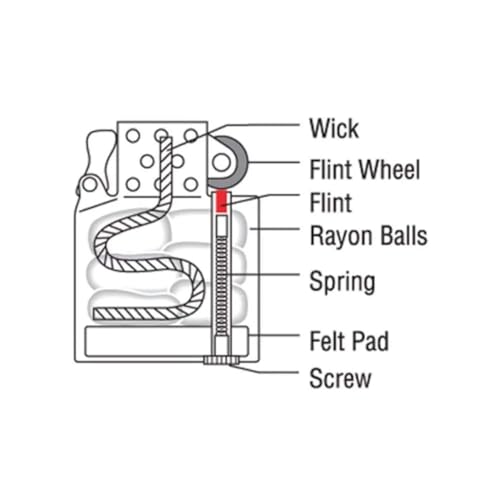 Wick
Flint Wheel
Flint
Rayon Balls
Spring
Felt Pad
Screw