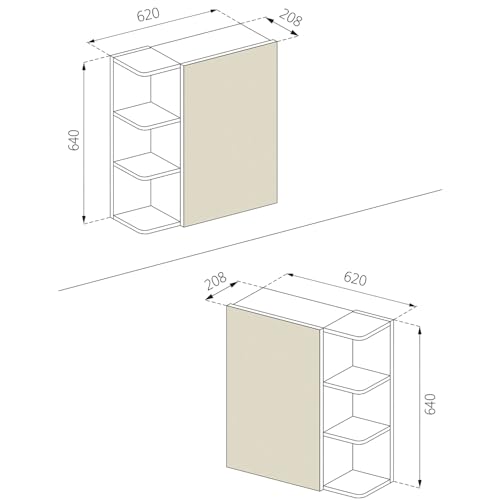 620
208
640
208
620
640