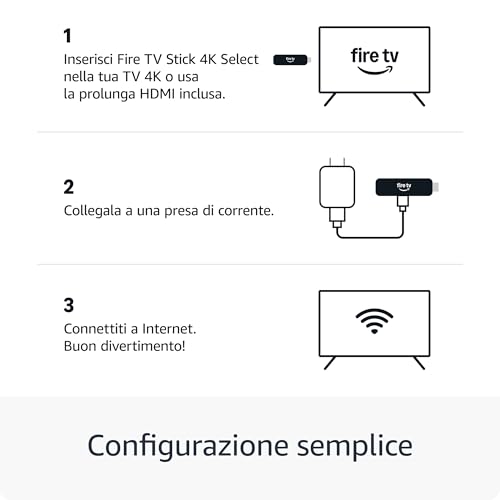 1
Inserisci Fire TV Stick 4K Select nella tua TV 4K o usa la prolunga HDMI inclusa.

fire tv

fire tv

2
Collegala a una presa di corrente.

fire tv

3
Connettiti a Internet.
Buon divertimento!

Configurazione semplice