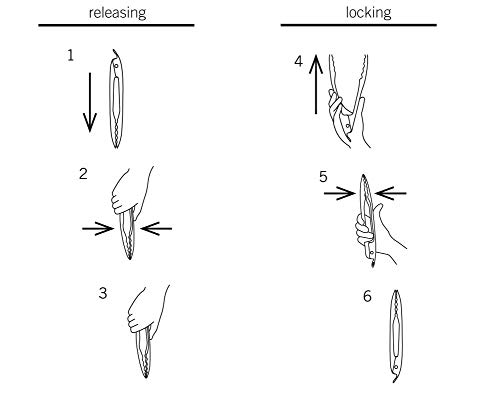 releasing

1

2

3

locking

4

5

6