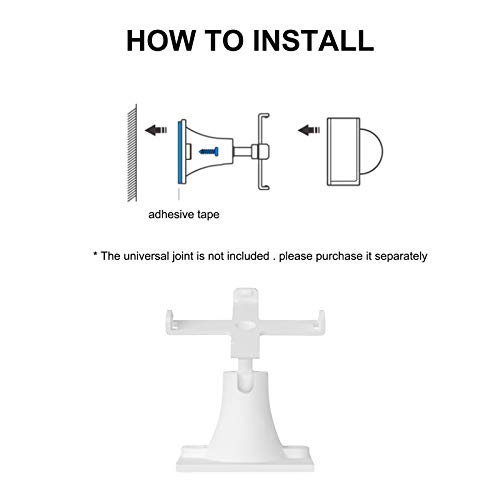 HOW TO INSTALL

adhesive tape

* The universal joint is not included . please purchase it separately