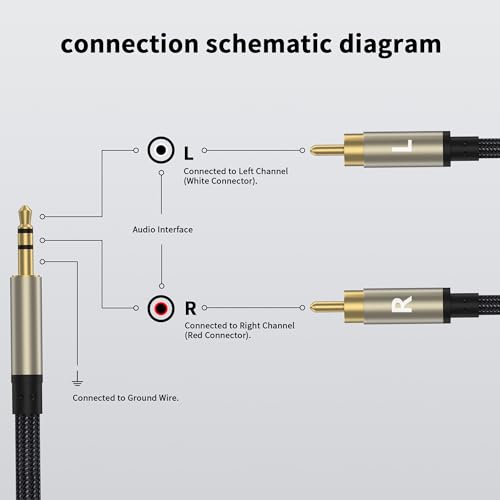 connection schematic diagram

L

Connected to Left Channel (White Connector).

L

Audio Interface

R

Connected to Right Channel (Red Connector).

R

Connected to Ground Wire.