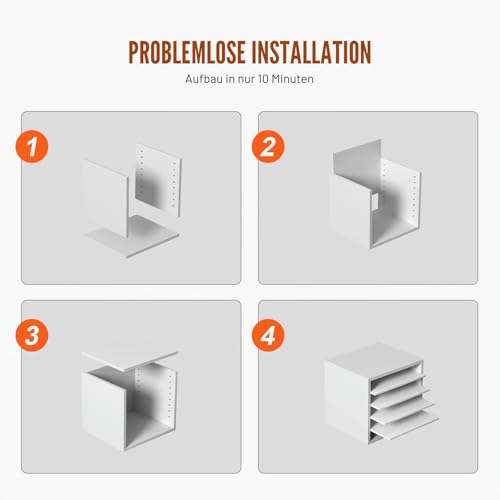 PROBLEMLOSE INSTALLATION

Aufbau in nur 10 Minuten

1

2

3

4