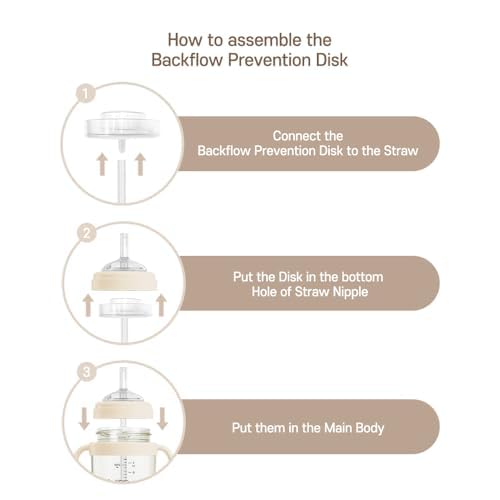 How to assemble the
Backflow Prevention Disk

1

Connect the
Backflow Prevention Disk to the Straw

2

Put the Disk in the bottom
Hole of Straw Nipple

3

Put them in the Main Body